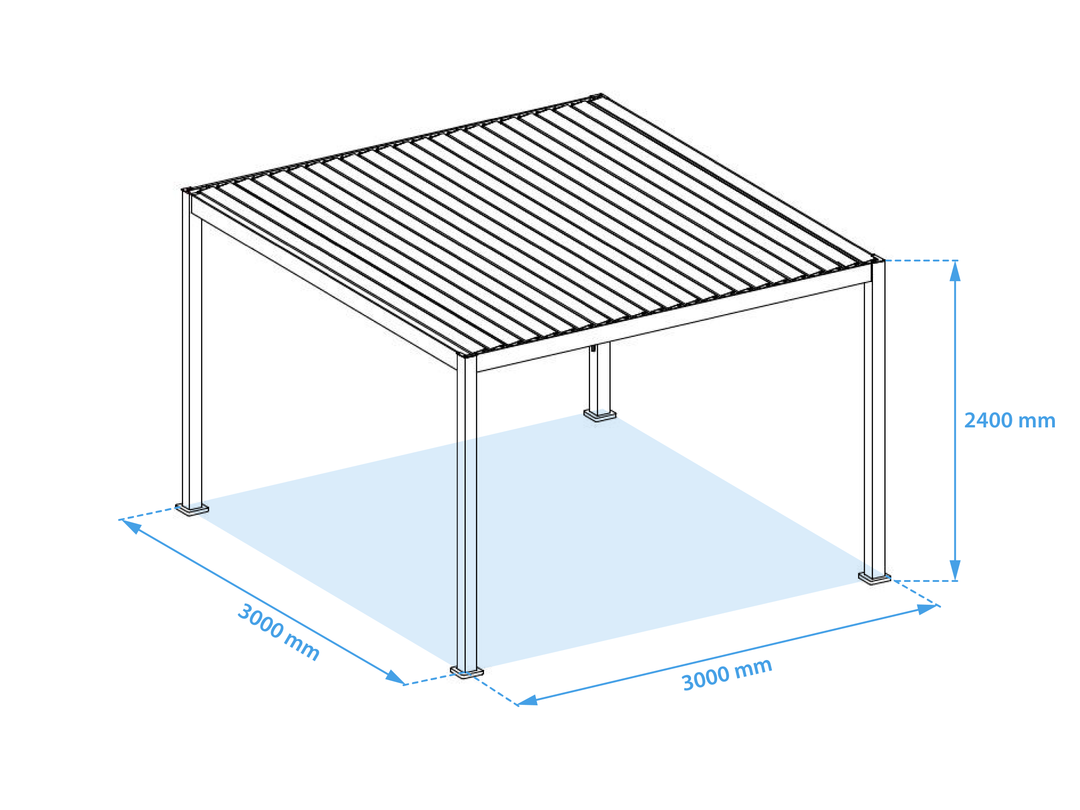 2400 mm

3000 mm

3000 mm